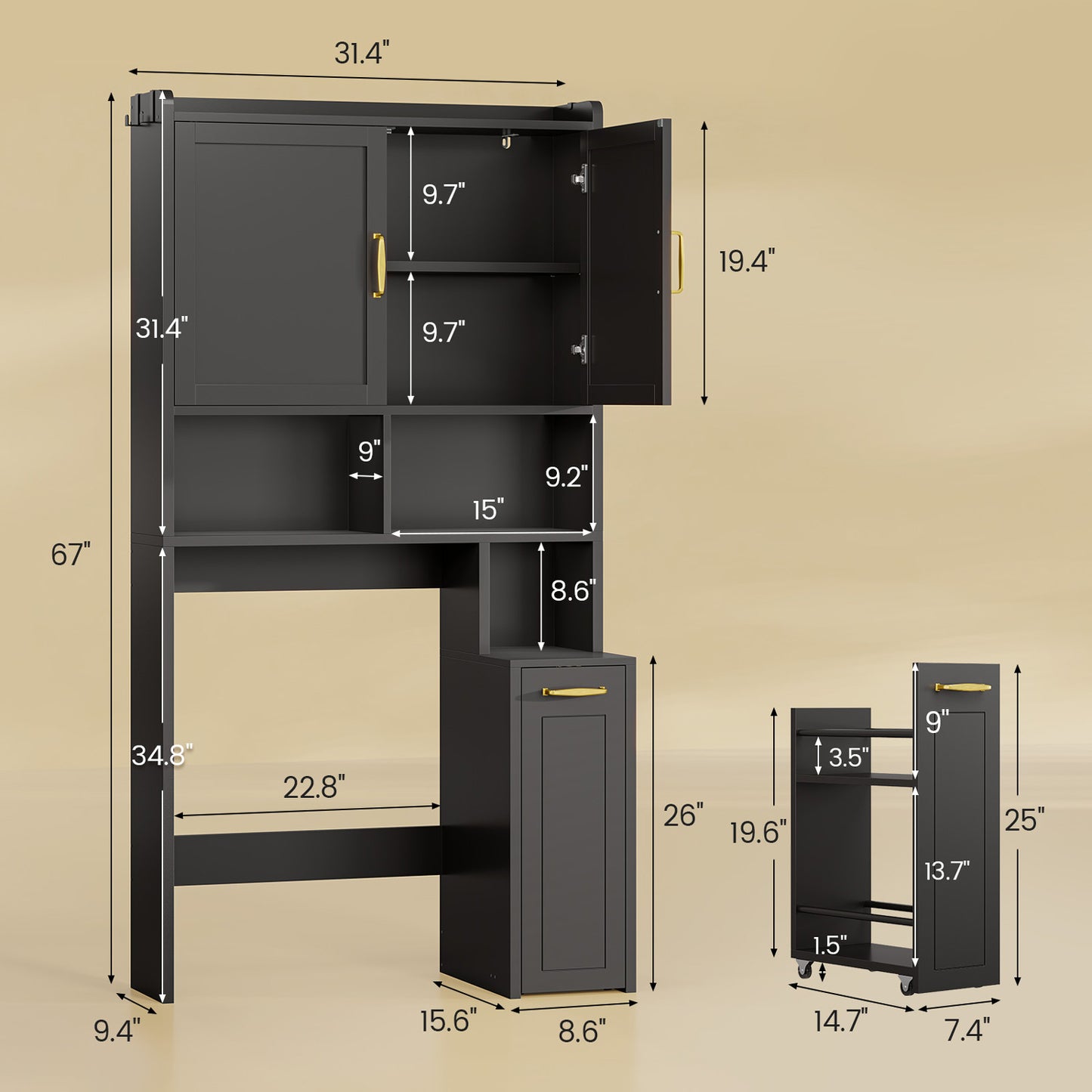 31.4"

9.7"

19.4"

31.4"

9.7"

9"

9.2"

15"

67"

8.6"

34.8"

22.8"

26"

9"

3.5"

19.6"

25"

13.7"

1.5"

9.4"

15.6"

8.6"

14.7"

7.4"