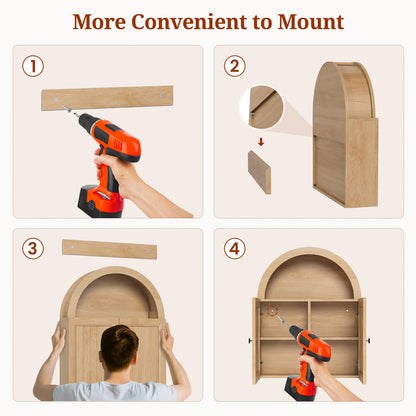 More Convenient to Mount

1

2

3

4