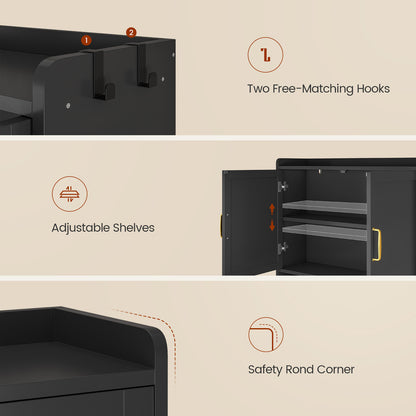 1
2

Two Free-Matching Hooks

Adjustable Shelves

Safety Rond Corner