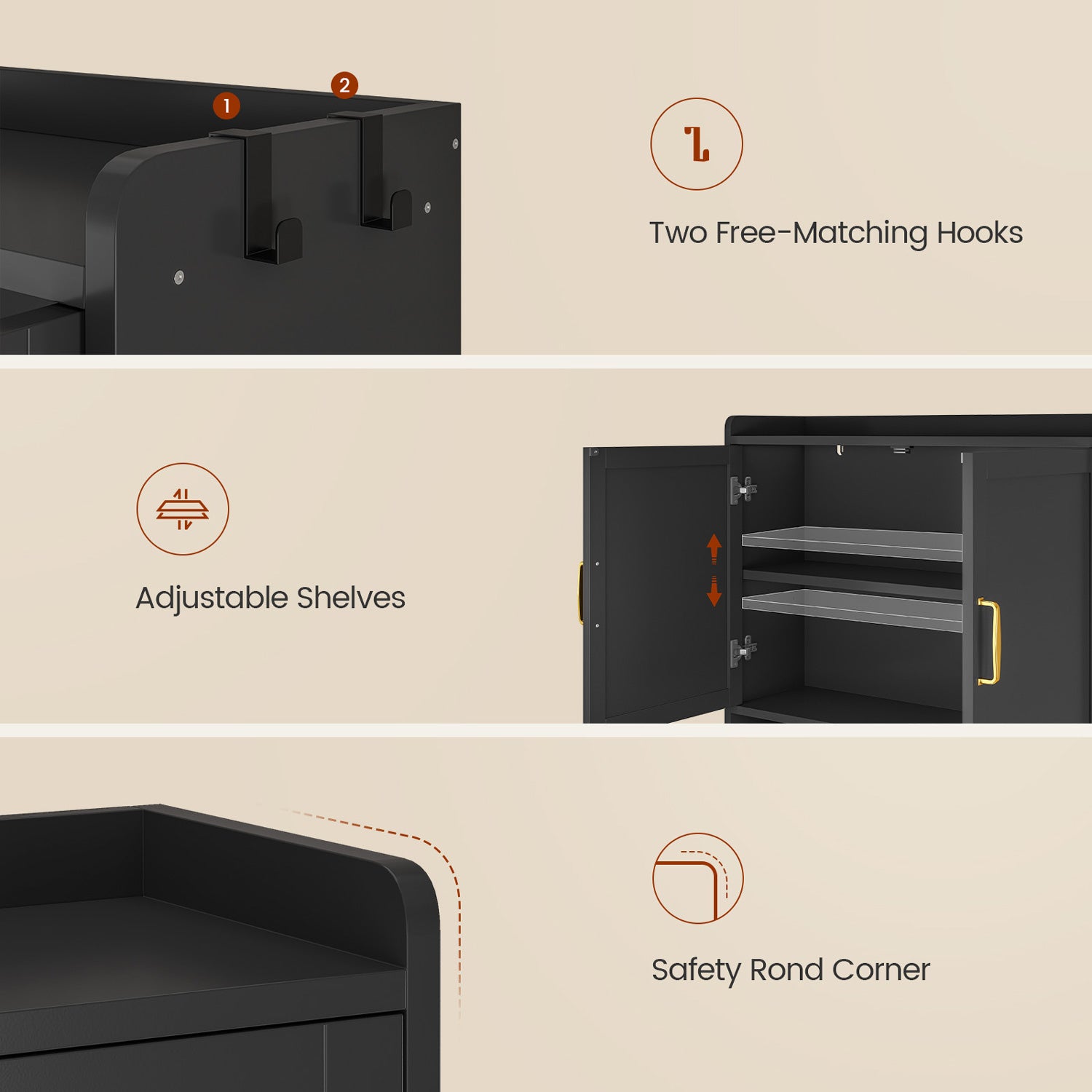 1
2

Two Free-Matching Hooks

Adjustable Shelves

Safety Rond Corner