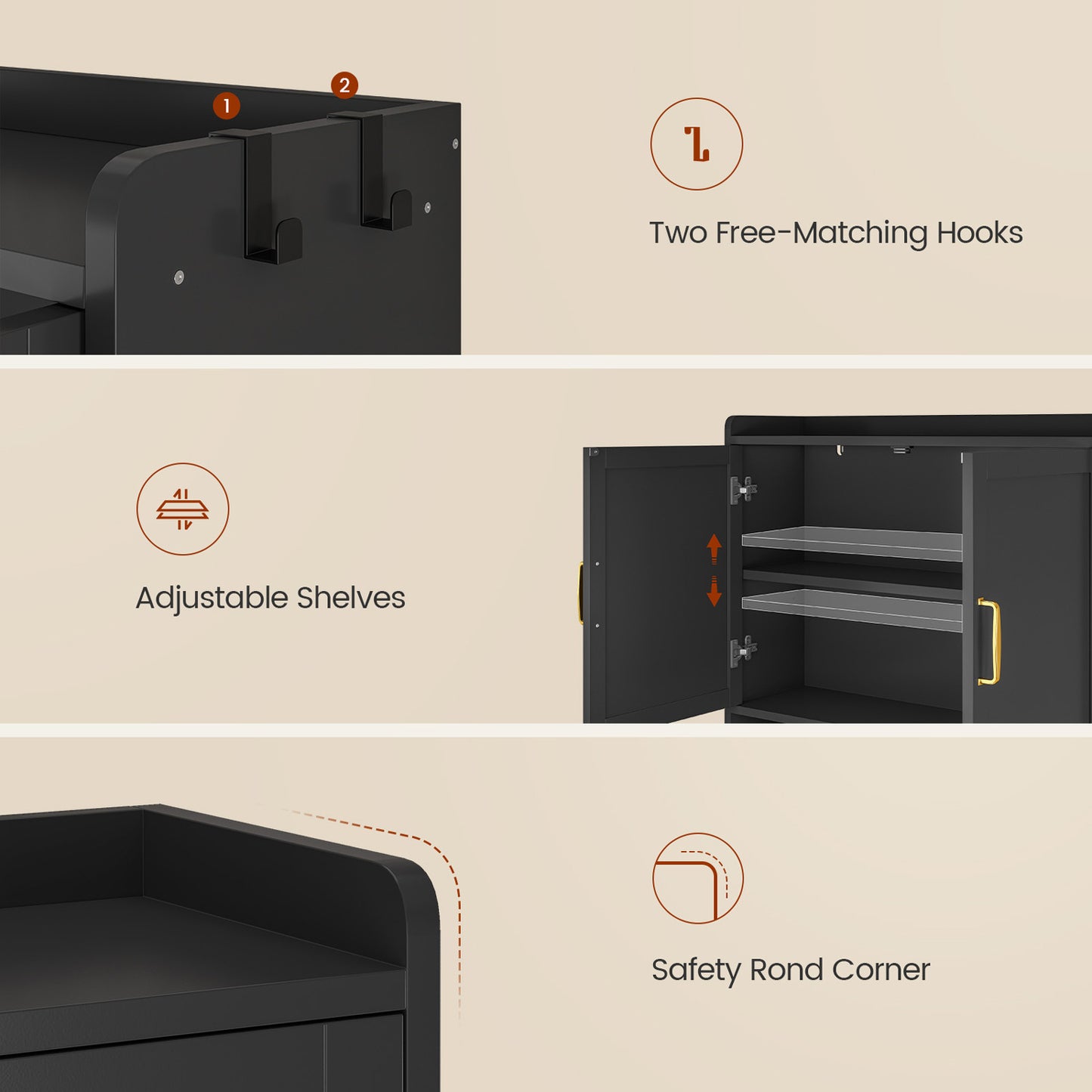 1

2

Two Free-Matching Hooks

Adjustable Shelves

Safety Rond Corner