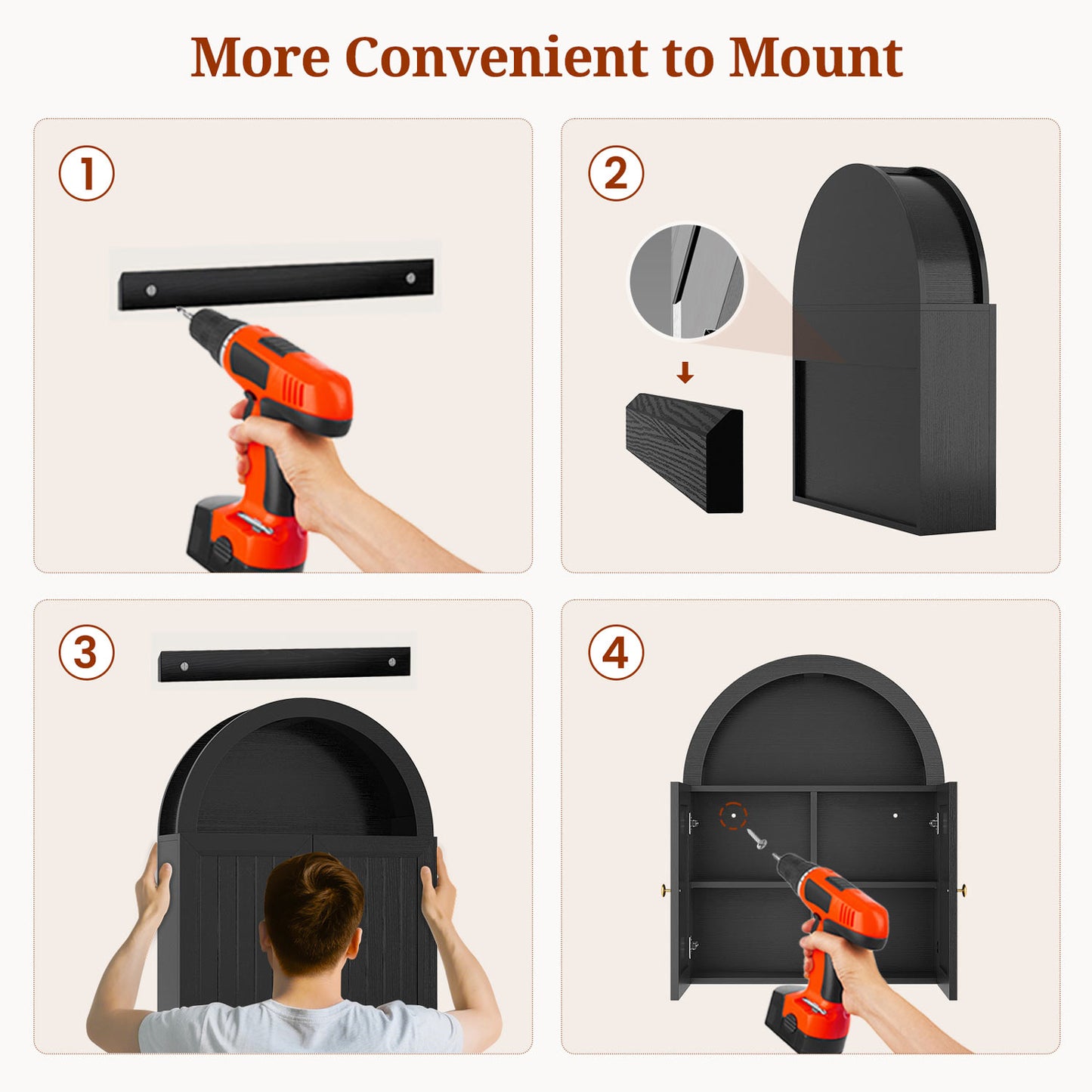 More Convenient to Mount

1

2

3

4